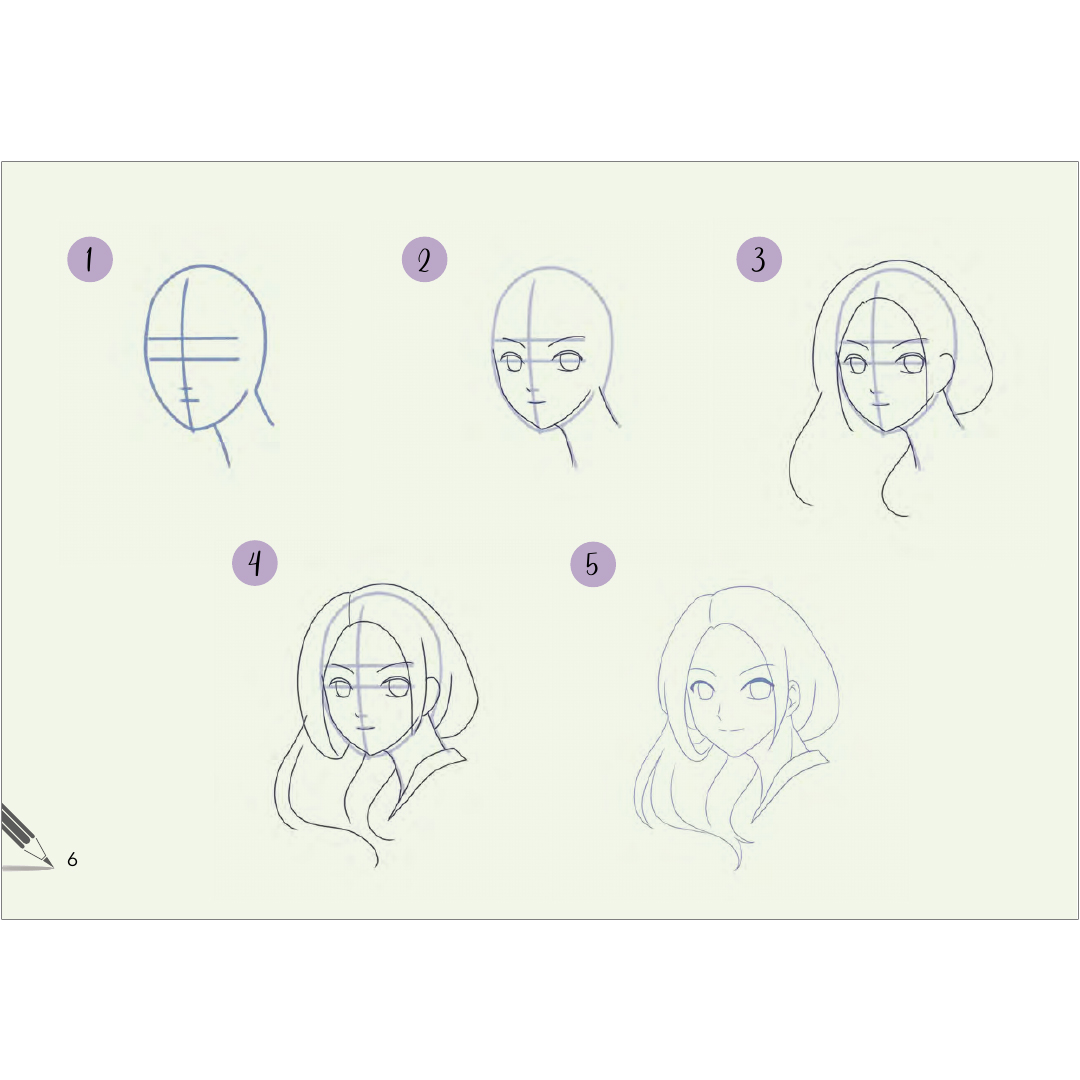 1

2

3

4

5

6