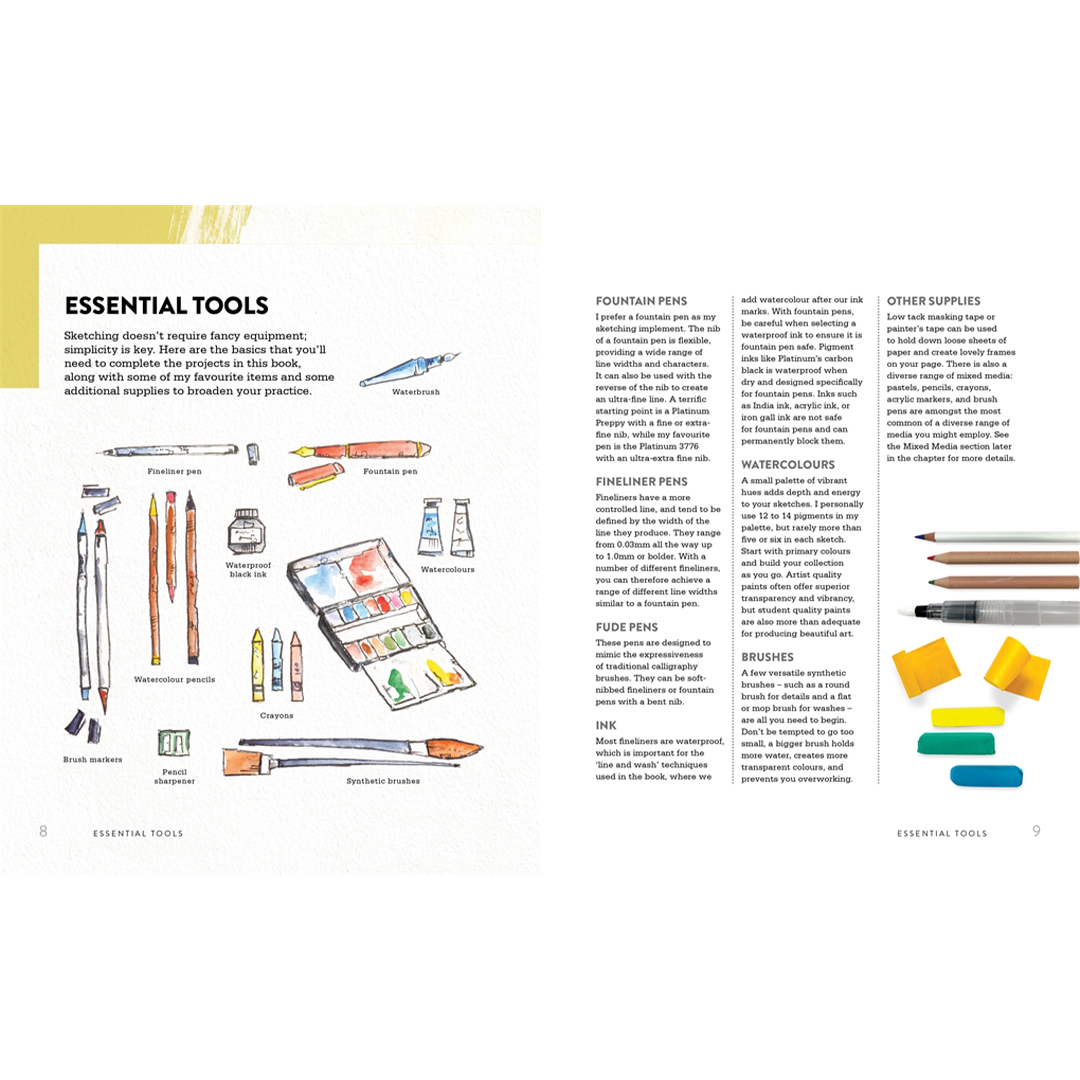 ESSENTIAL TOOLS

Sketching doesn't require fancy equipment; simplicity is key. Here are the basics that you'll need to complete the projects in this book, along with some of my favourite items and some additional supplies to broaden your practice.

Waterbrush

Fineliner pen

Fountain pen

Waterproof black ink

Watercolours

Watercolour pencils

Crayons

Brush markers

Pencil sharpener

Synthetic brushes

8 ESSENTIAL TOOLS

FOUNTAIN PENS
I prefer a fountain pen as my sketching implement. The nib of a fountain pen is flexible, providing a wide range of line widths and characters. It can also be used with the reverse of the nib to create an ultra-fine line. A terrific starting point is a Platinum Preppy with a fine or extra-fine nib, while my favourite pen is the Platinum 3776 with an ultra-extra fine nib.

FINELINER PENS
Fineliners have a more controlled line, and tend to be defined by the width of the line they produce. They range from 0.03mm all the way up to 1.0mm or bolder. With a number of different fineliners, you can therefore achieve a range of different line widths similar to a fountain pen.

FUDE PENS
These pens are designed to mimic the expressiveness of traditional calligraphy brushes. They can be soft-nibbed fineliners or fountain pens with a bent nib.

INK
Most fineliners are waterproof, which is important for the 'line and wash' techniques used in the book, where we add watercolour after our ink marks. With fountain pens, be careful when selecting a waterproof ink to ensure it is fountain pen safe. Pigment inks like Platinum's carbon black is waterproof when dry and designed specifically for fountain pens. Inks such as India ink, acrylic ink, or iron gall ink are not safe for fountain pens and can permanently block them.

WATERCOLOURS
A small palette of vibrant hues adds depth and energy to your sketches. I personally use 12 to 14 pigments in my palette, but rarely more than five or six in each sketch. Start with primary colours and build your collection as you go. Artist quality paints often offer superior transparency and vibrancy, but student quality paints are also more than adequate for producing beautiful art.

BRUSHES
A few versatile synthetic brushes – such as a round brush for details and a flat or mop brush for washes – are all you need to begin. Don't be tempted to go too small, a bigger brush holds more water, creates more transparent colours, and prevents you overworking.

OTHER SUPPLIES
Low tack masking tape or painter's tape can be used to hold down loose sheets of paper and create lovely frames on your page. There is also a diverse range of mixed media: pastels, pencils, crayons, acrylic markers, and brush pens are amongst the most common of a diverse range of media you might employ. See the Mixed Media section later in the chapter for more details.

ESSENTIAL TOOLS 9