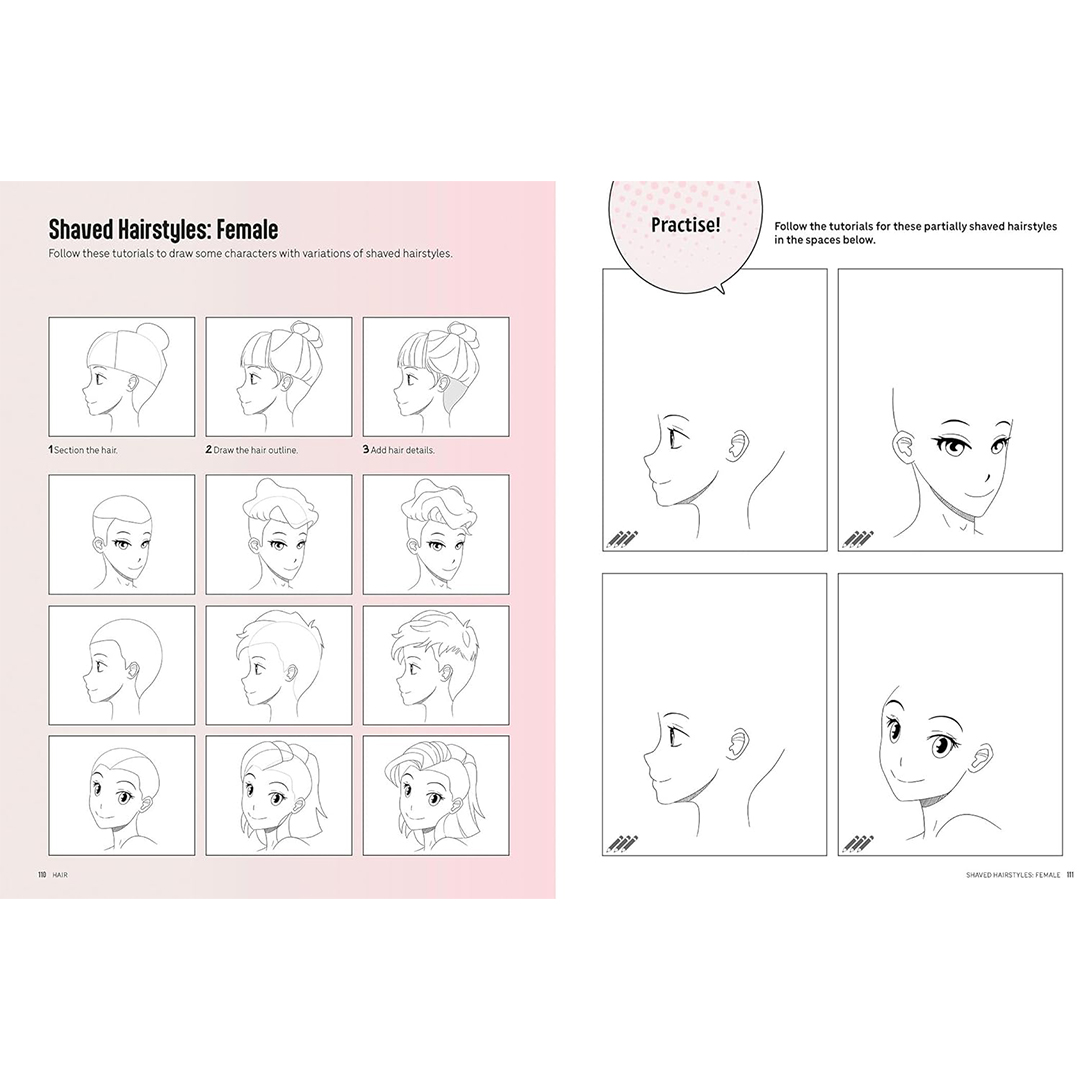 Shaved Hairstyles: Female

Follow these tutorials to draw some characters with variations of shaved hairstyles.

1 Section the hair.

2 Draw the hair outline.

3 Add hair details.

110 HAIR

Practise!

Follow the tutorials for these partially shaved hairstyles in the spaces below.

SHAVED HAIRSTYLES: FEMALE 111